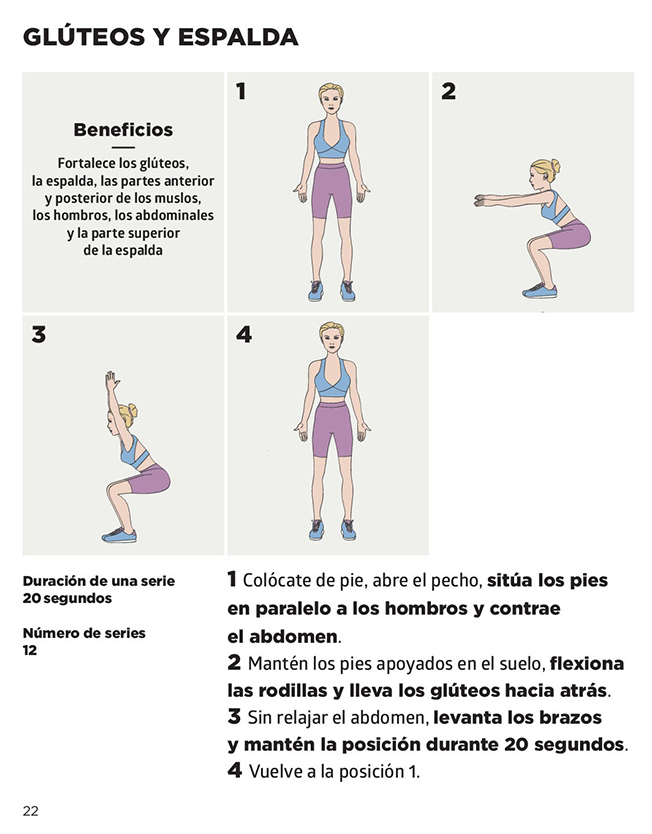 GLÚTEOS Y ESPALDA

Beneficios

Fortalece los glúteos, la espalda, las partes anterior y posterior de los muslos, los hombros, los abdominales y la parte superior de la espalda

1

2

3

4

Duración de una serie
20 segundos

Número de series
12

1 Colócate de pie, abre el pecho, sitúa los pies en paralelo a los hombros y contrae el abdomen.
2 Mantén los pies apoyados en el suelo, flexiona las rodillas y lleva los glúteos hacia atrás.
3 Sin relajar el abdomen, levanta los brazos y mantén la posición durante 20 segundos.
4 Vuelve a la posición 1.

22